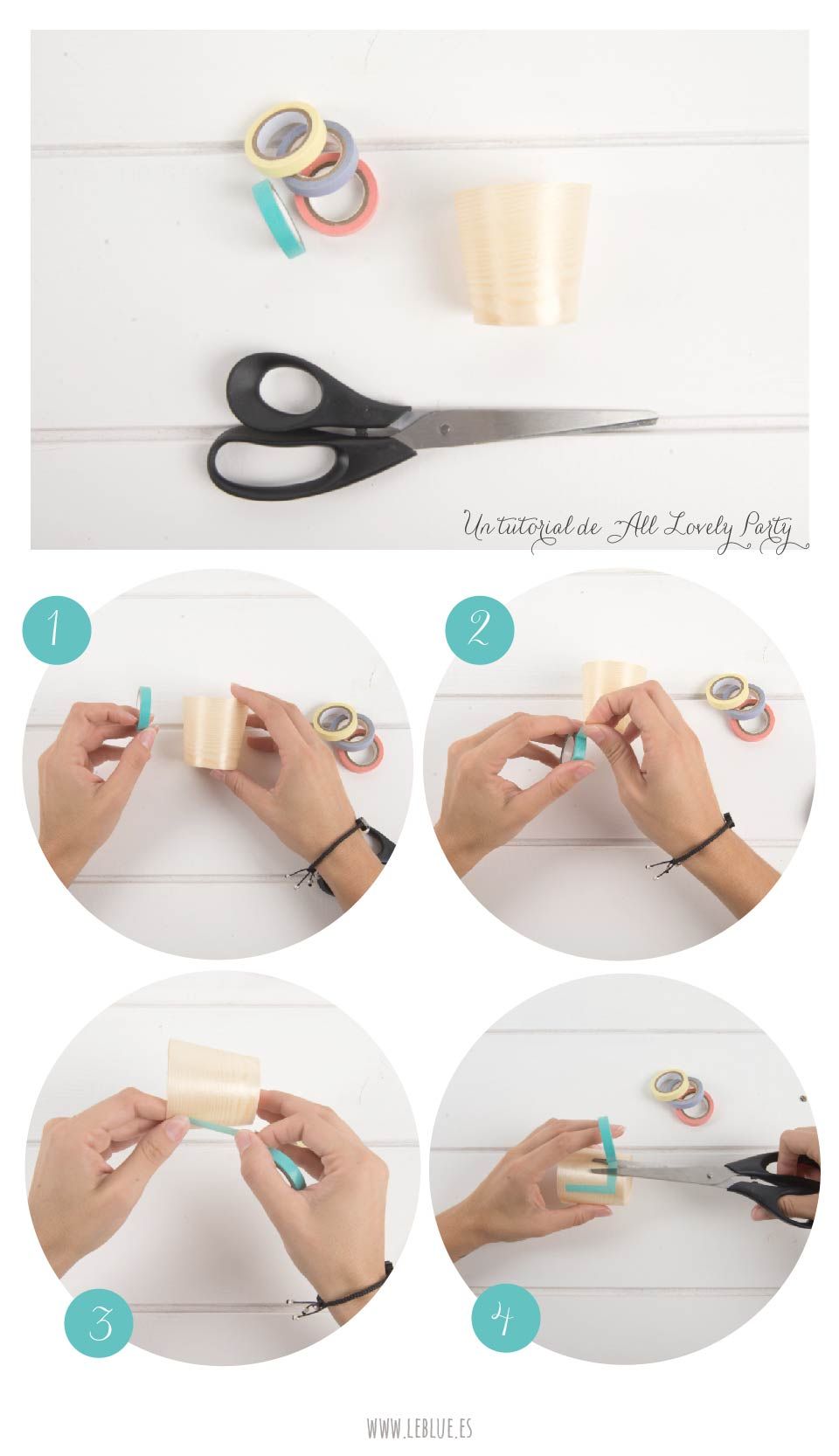 Un tutorial de All Lovely Party

1

2

3

4

WWW.LEBLUE.ES